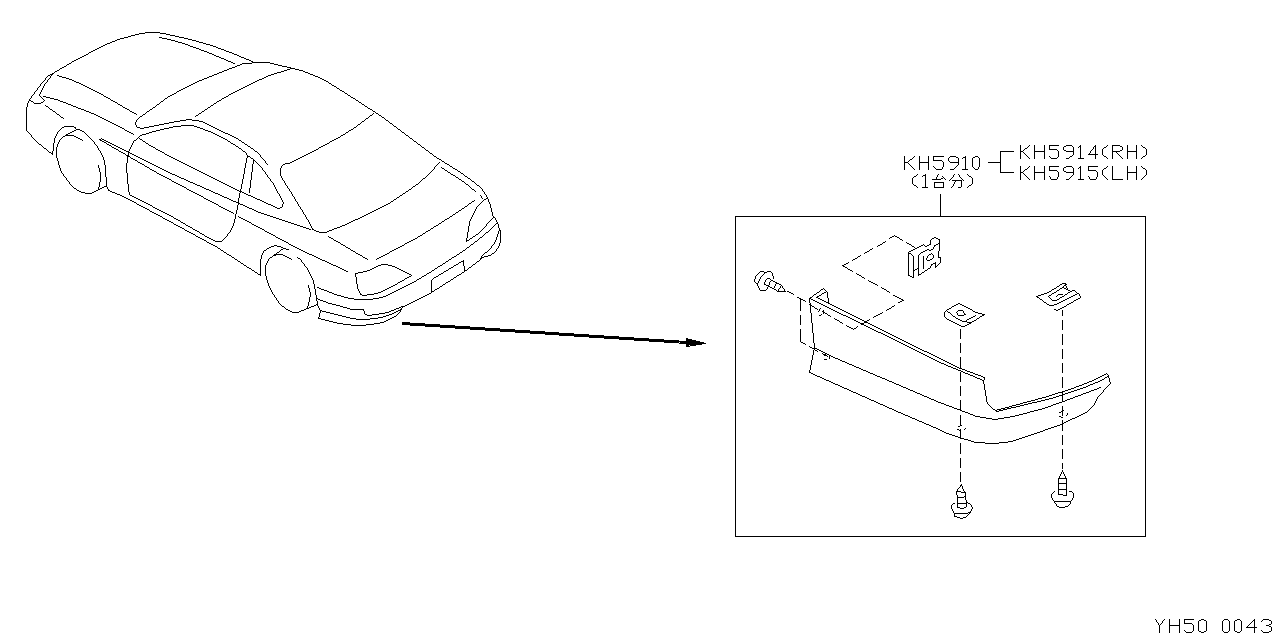 KH5910
(1台分)
KH5914(RH)
KH5915(LH)

YH50 0043